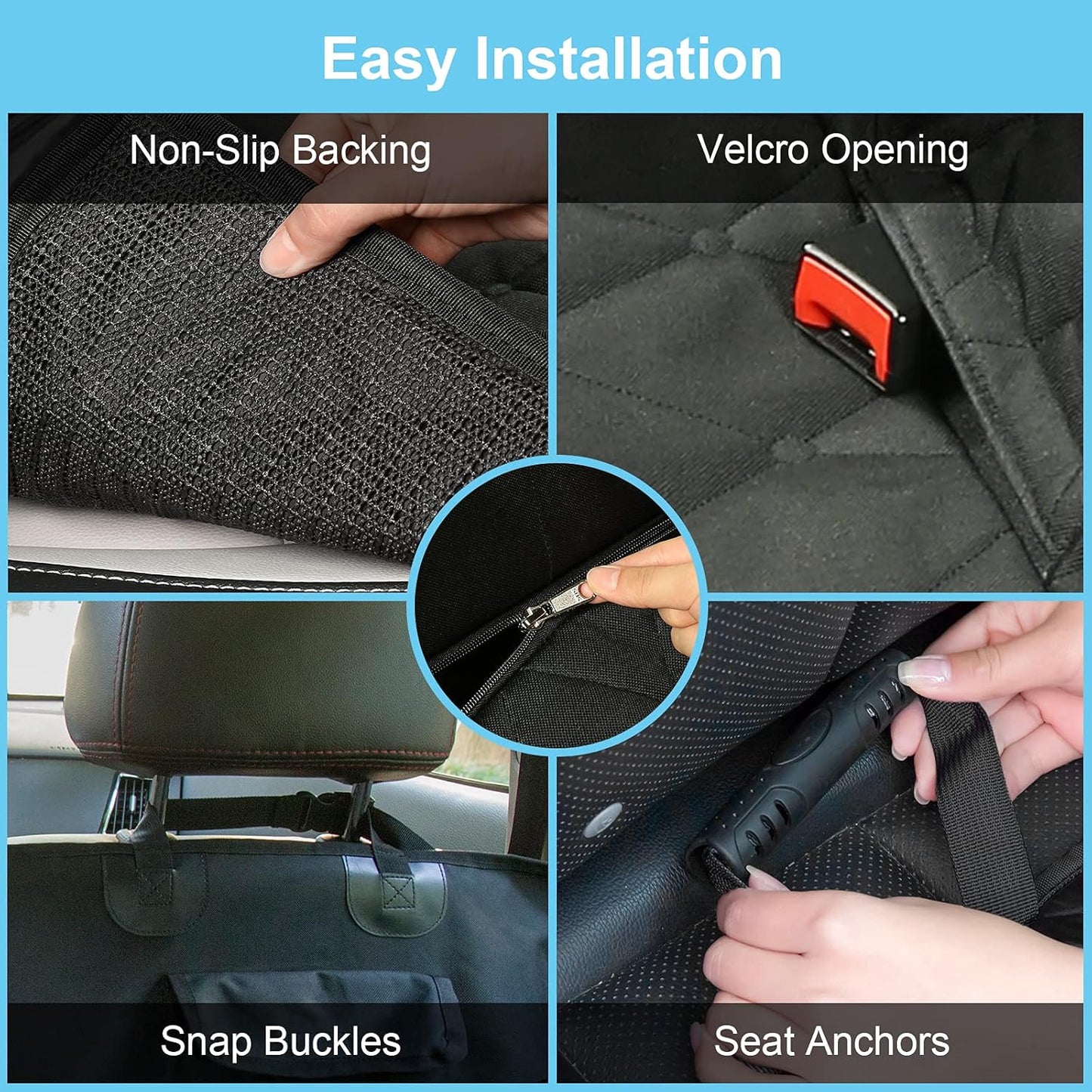 Easy Installation

Non-Slip Backing

Velcro Opening

Snap Buckles

Seat Anchors